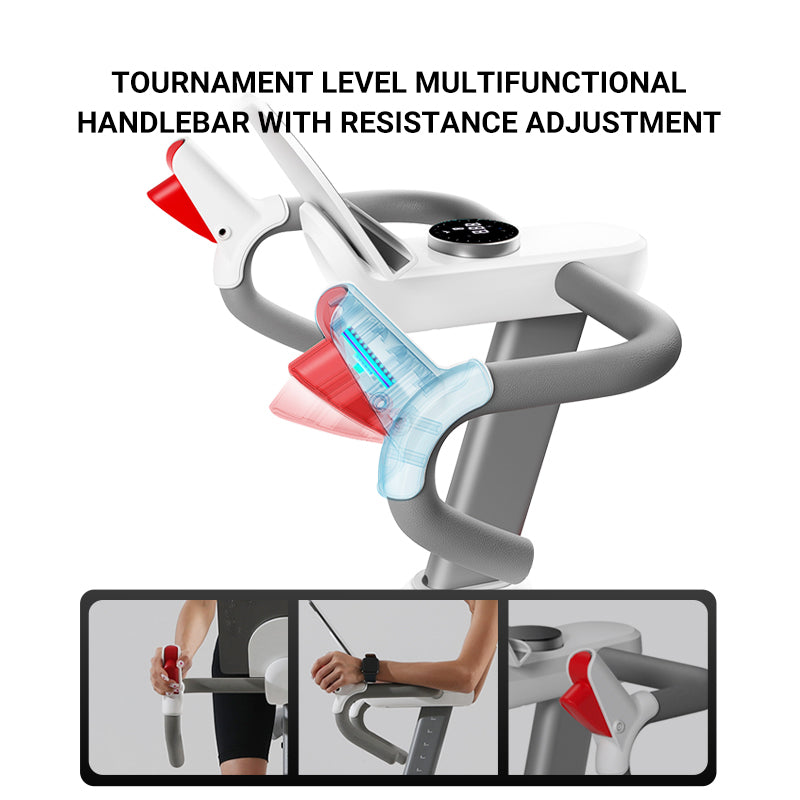 TOURNAMENT LEVEL MULTIFUNCTIONAL HANDLEBAR WITH RESISTANCE ADJUSTMENT